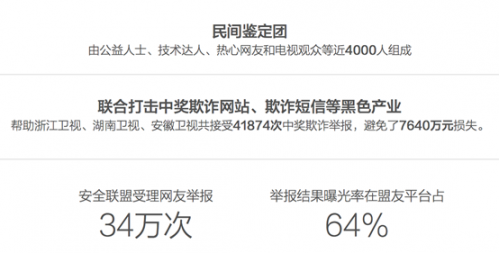 民间鉴定团
由公益人士、技术达人、热心网友和电视观众等近4000人组成

联合打击中奖欺诈网站、欺诈短信等黑色产业
帮助浙江卫视、湖南卫视、安徽卫视共接受41874次中奖欺诈举报，避免了7640万元损失。

安全联盟受理网友举报
34万次

举报结果曝光率在盟友平台占
64%