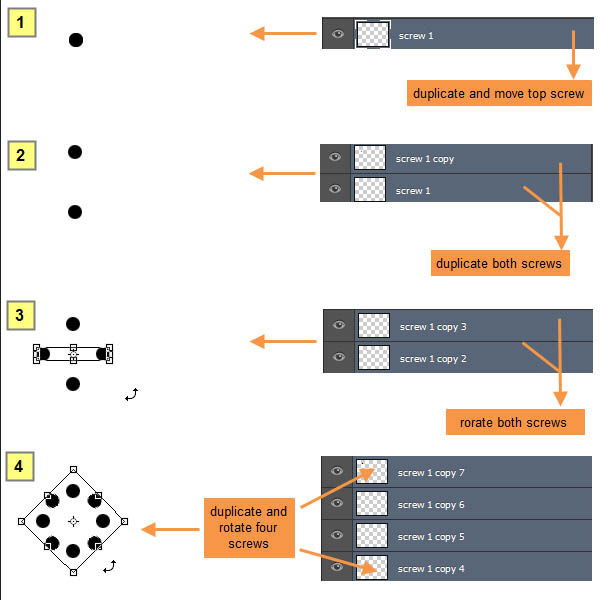 1

screw 1

duplicate and move top screw

2

screw 1 copy

screw 1

duplicate both screws

3

screw 1 copy 3

screw 1 copy 2

rorate both screws

4

duplicate and rotate four screws

screw 1 copy 7

screw 1 copy 6

screw 1 copy 5

screw 1 copy 4