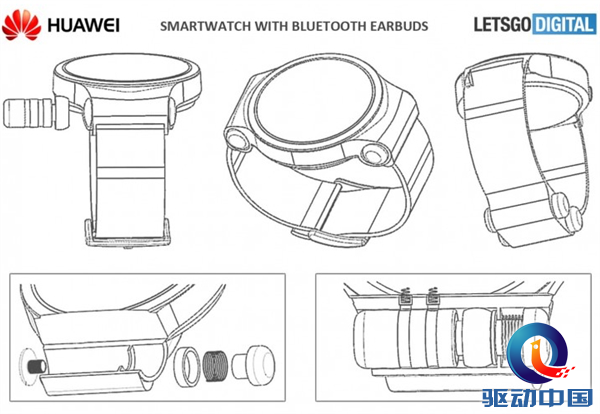 HUAWEI

SMARTWATCH WITH BLUETOOTH EARBUDS

LETSGO DIGITAL

驱动中国