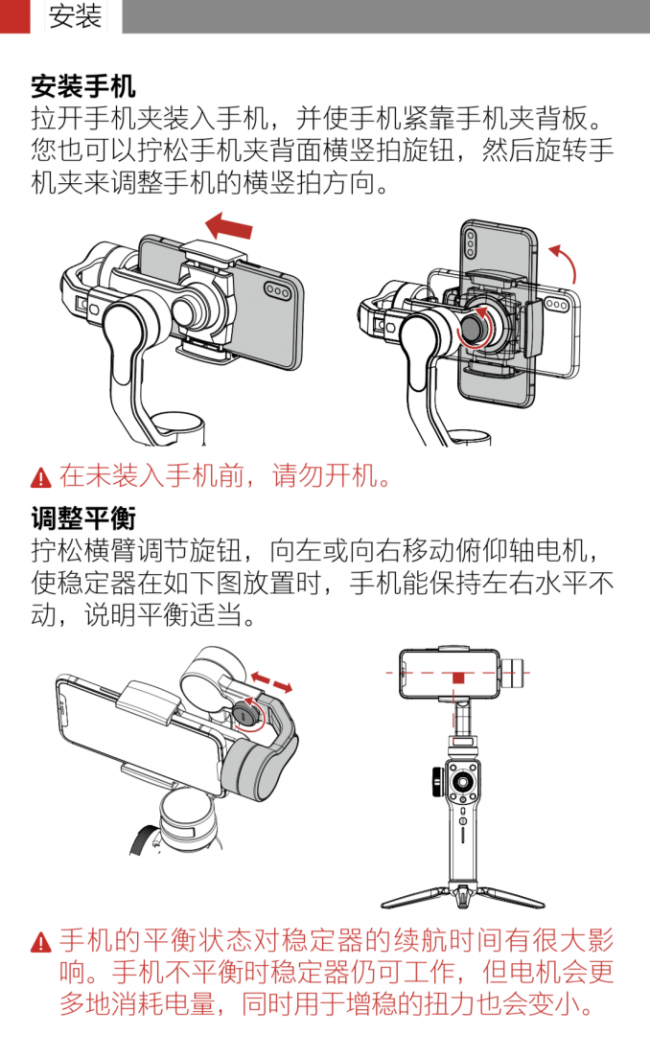 安装

安装手机
拉开手机夹装入手机，并使手机紧靠手机夹背板。您也可以拧松手机夹背面横竖拍旋钮，然后旋转手机夹来调整手机的横竖拍方向。

在未装入手机前，请勿开机。

调整平衡
拧松横臂调节旋钮，向左或向右移动俯仰轴电机，使稳定器在如下图放置时，手机能保持左右水平不动，说明平衡适当。

手机的平衡状态对稳定器的续航时间有很大影响。手机不平衡时稳定器仍可工作，但电机会更多地消耗电量，同时用于增稳的扭力也会变小。