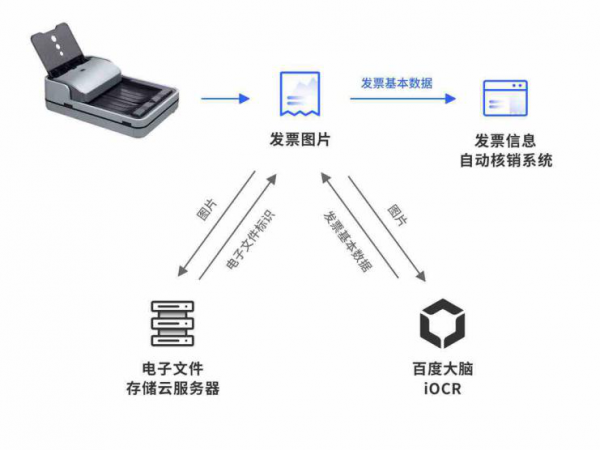 发票基本数据

发票图片

发票信息
自动核销系统

图片

电子文件标识

发票基本数据

图片

电子文件
存储云服务器

百度大脑
iOCR